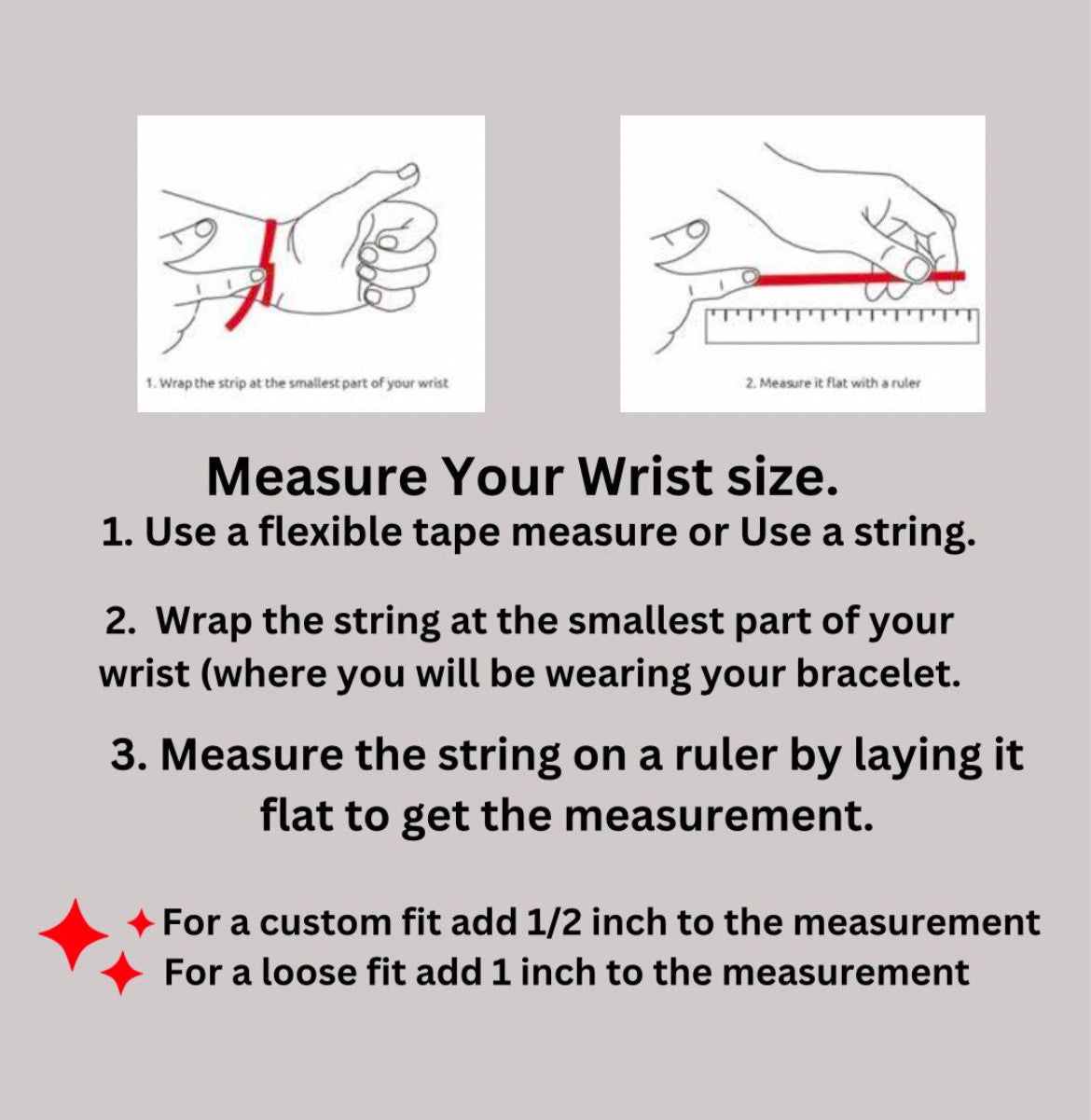 1. Wrap the strip at the smallest part of your wrist

2. Measure it flat with a ruler

Measure Your Wrist size.

1. Use a flexible tape measure or Use a string.

2. Wrap the string at the smallest part of your wrist (where you will be wearing your bracelet.

3. Measure the string on a ruler by laying it flat to get the measurement.

For a custom fit add 1/2 inch to the measurement
For a loose fit add 1 inch to the measurement